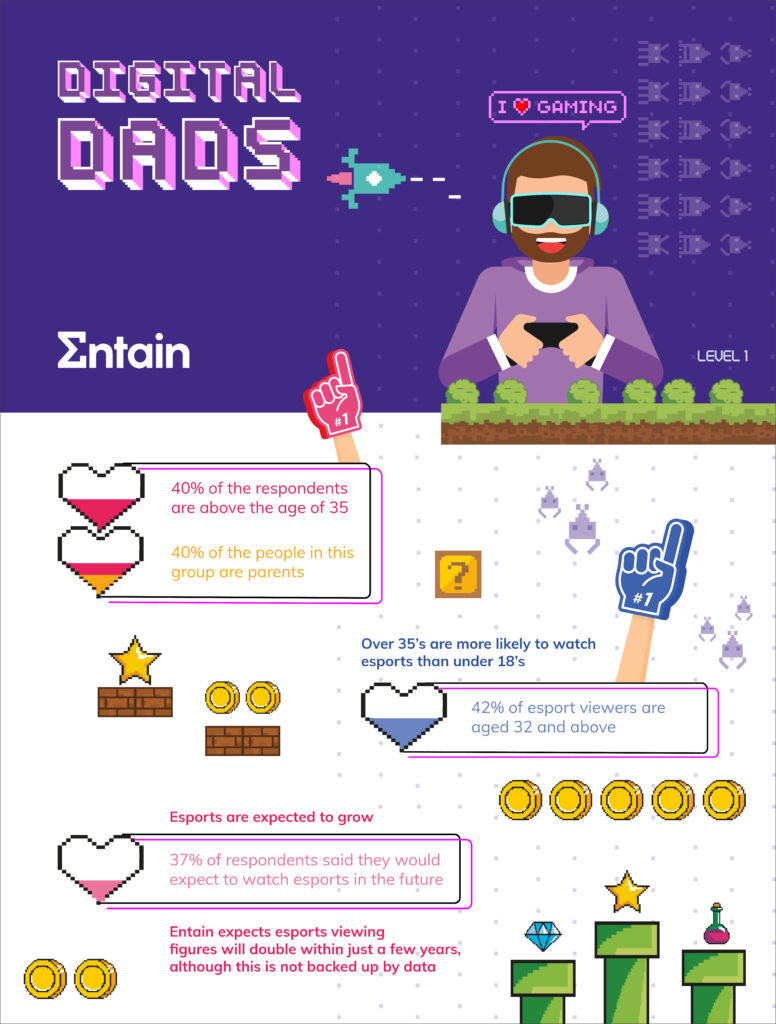 DIGITAL DADS

I ♥ GAMING

Entain

LEVEL 1

#1

40% of the respondents are above the age of 35

40% of the people in this group are parents

?

#1

Over 35's are more likely to watch esports than under 18's

42% of esport viewers are aged 32 and above

Esports are expected to grow

37% of respondents said they would expect to watch esports in the future

Entain expects esports viewing figures will double within just a few years, although this is not backed up by data